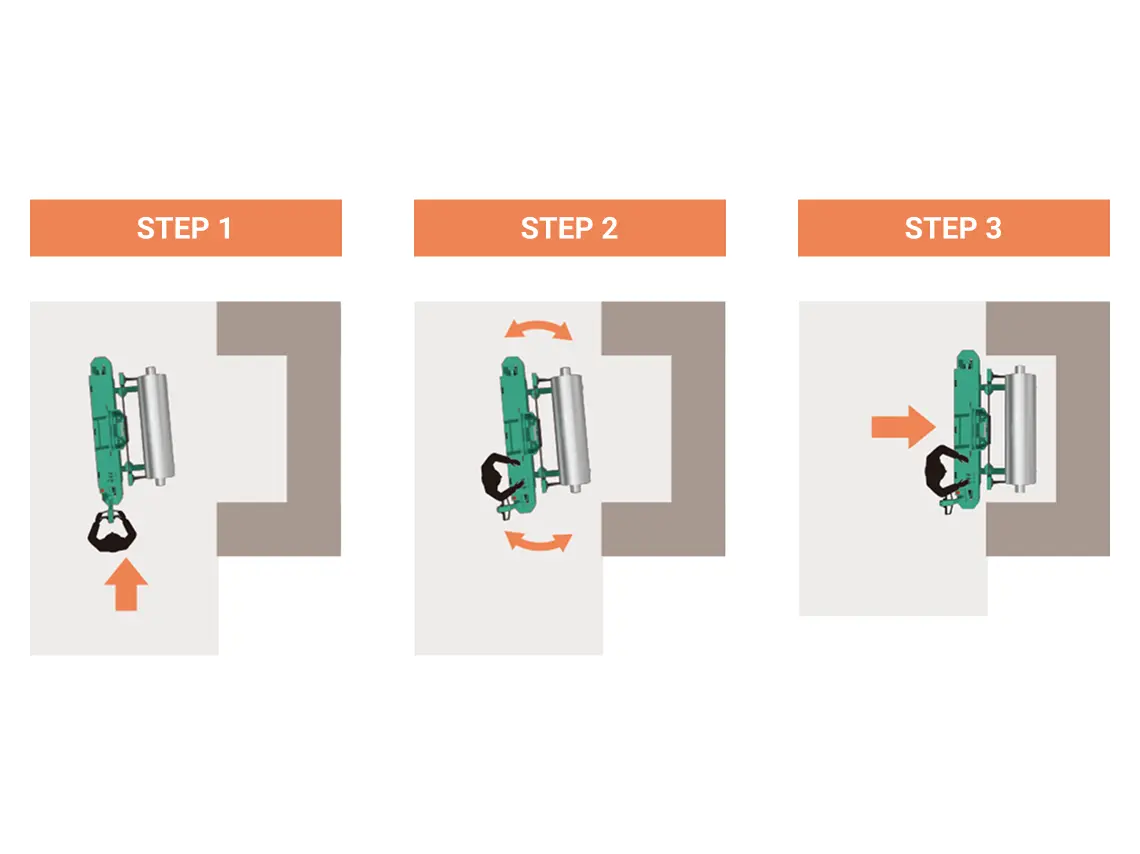 STEP 1

STEP 2

STEP 3